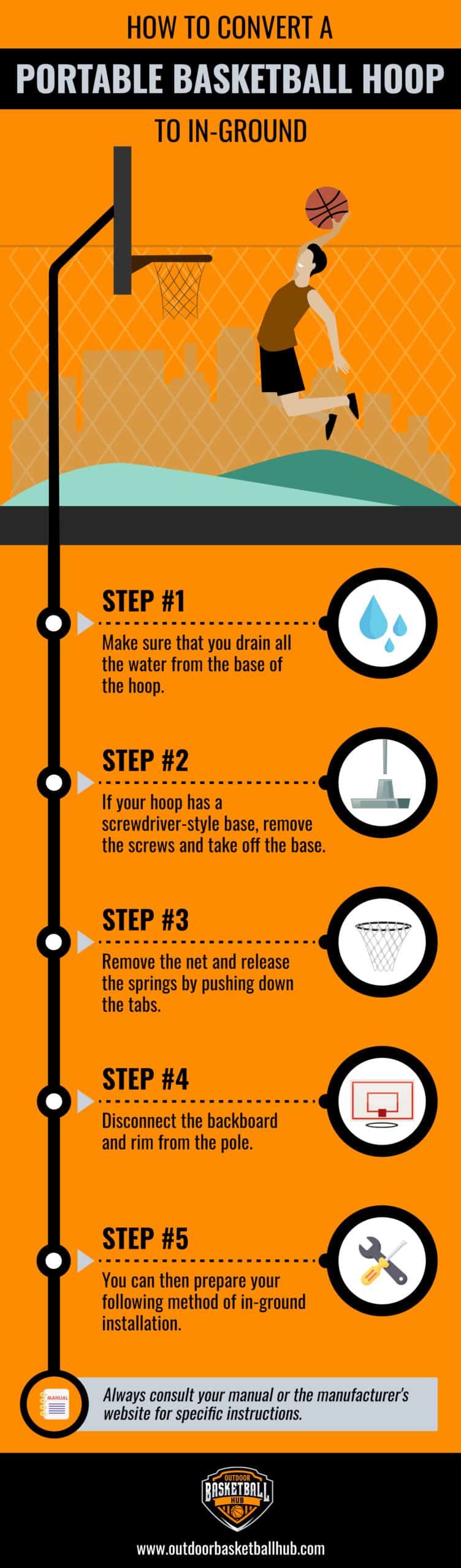 HOW TO CONVERT A

PORTABLE BASKETBALL HOOP

TO IN-GROUND

STEP #1

Make sure that you drain all the water from the base of the hoop.

STEP #2

If your hoop has a screwdriver-style base, remove the screws and take off the base.

STEP #3

Remove the net and release the springs by pushing down the tabs.

STEP #4

Disconnect the backboard and rim from the pole.

STEP #5

You can then prepare your following method of in-ground installation.

MANUAL

Always consult your manual or the manufacturer's website for specific instructions.

OUTDOOR BASKETBALL HUB

www.outdoorbasketballhub.com